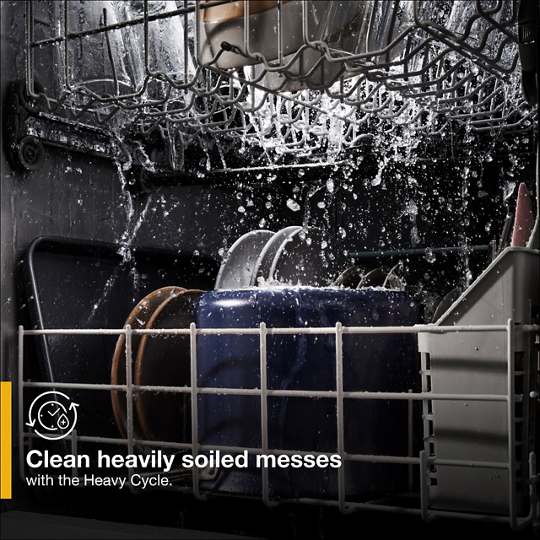 Clean heavily soiled messes
with the Heavy Cycle.