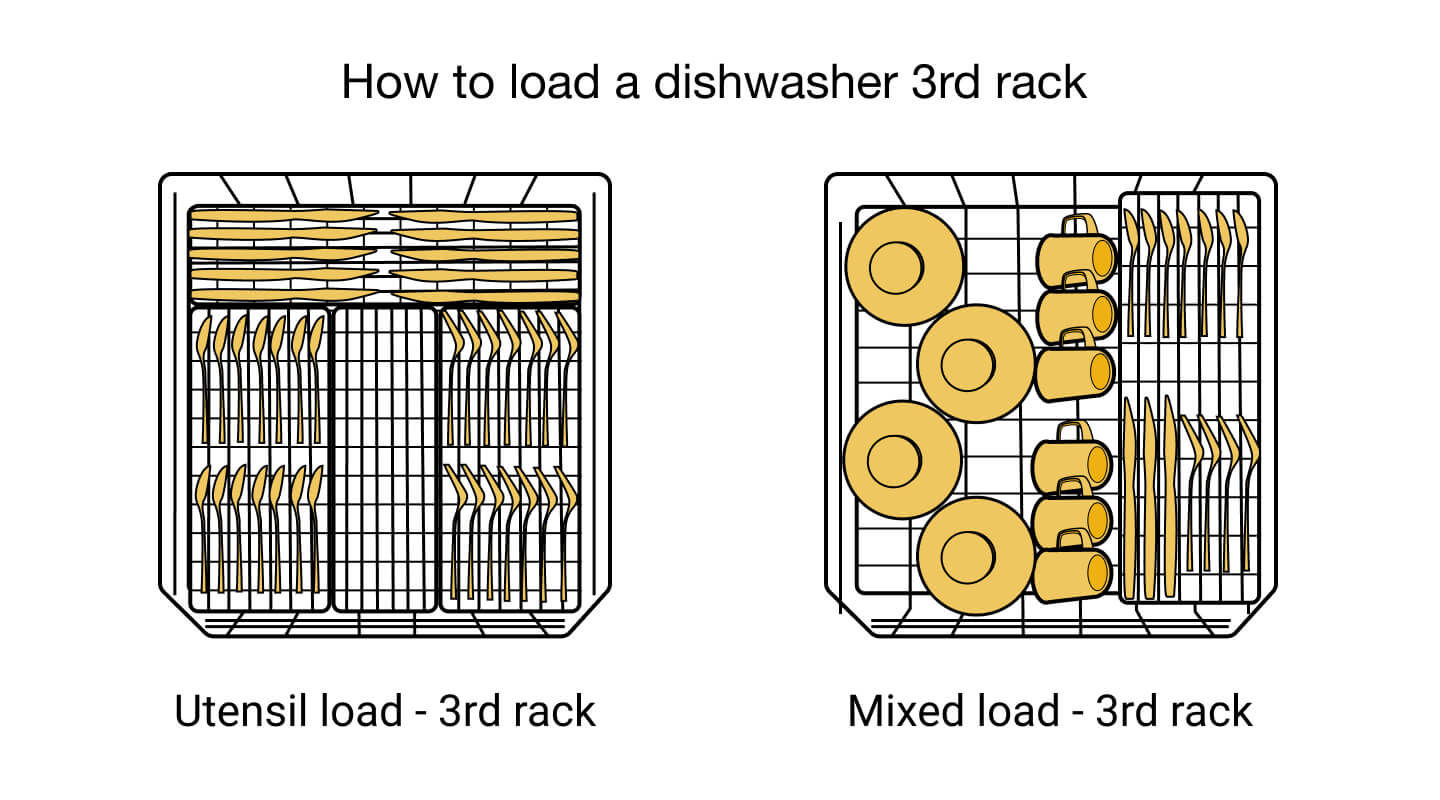 How to load a dishwasher 3rd rack

Utensil load - 3rd rack

Mixed load - 3rd rack